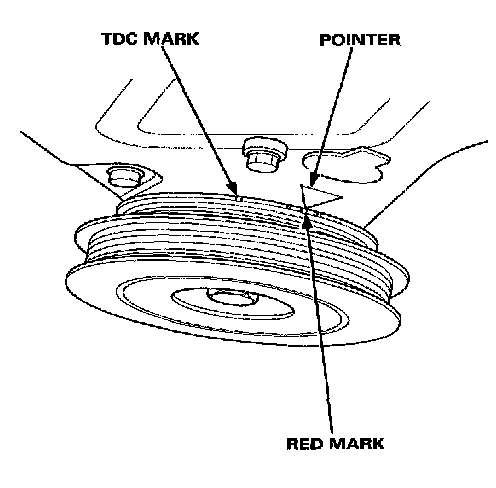 TDC MARK
POINTER
RED MARK