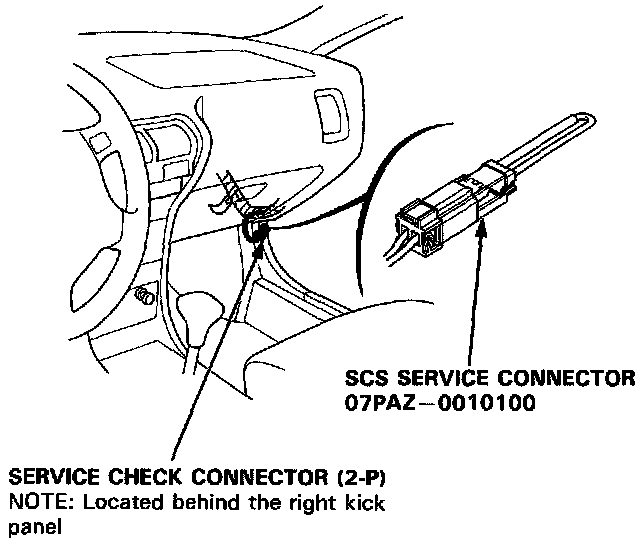 SCS SERVICE CONNECTOR
07PAZ–0010100

SERVICE CHECK CONNECTOR (2-P)
NOTE: Located behind the right kick panel