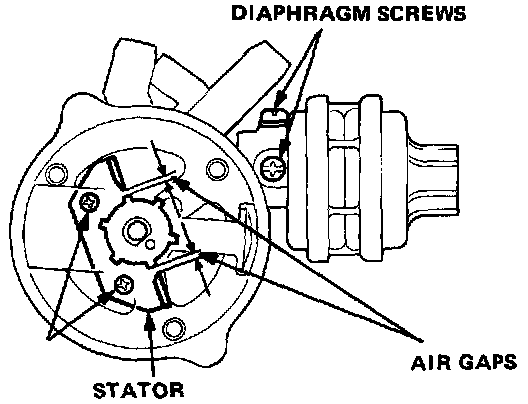 DIAPHRAGM SCREWS

AIR GAPS

STATOR