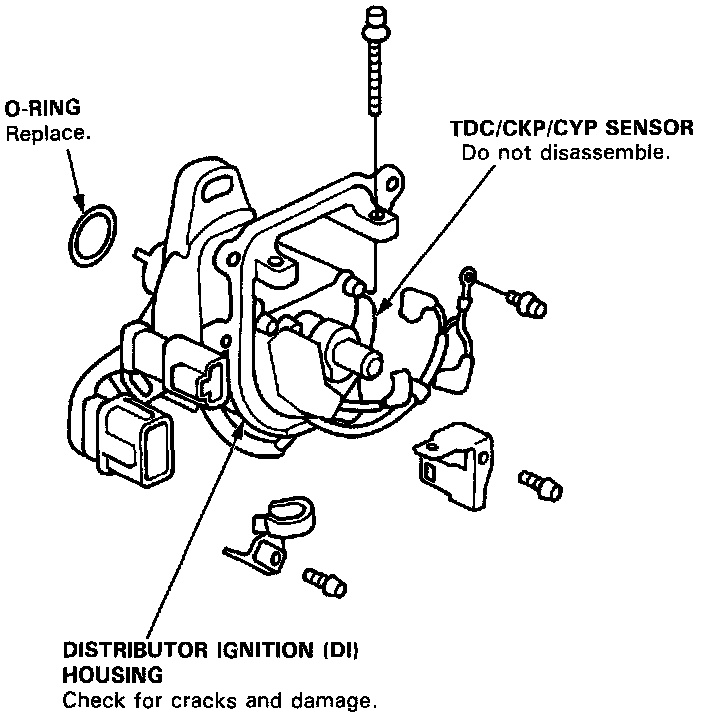 O-RING
Replace.

TDC/CKP/CYP SENSOR
Do not disassemble.

DISTRIBUTOR IGNITION (DI) HOUSING
Check for cracks and damage.