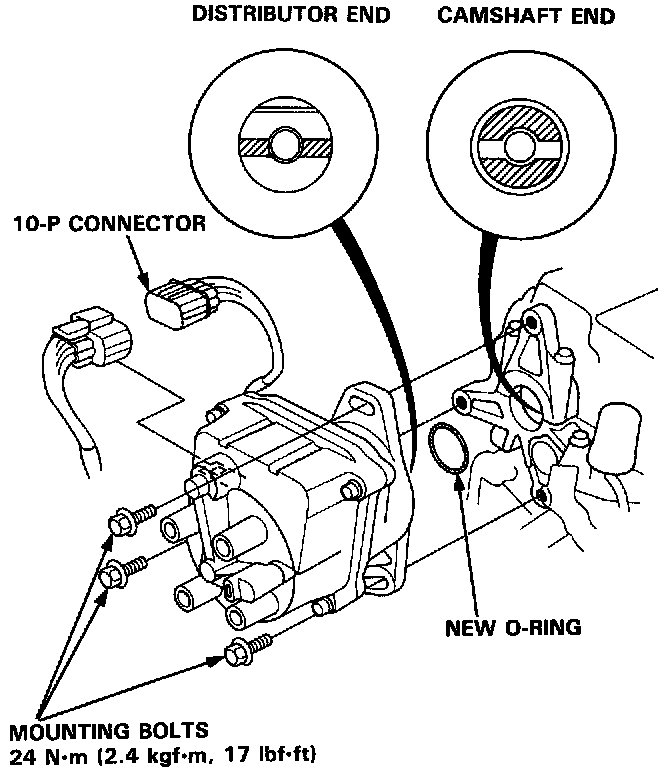 DISTRIBUTOR END

CAMSHAFT END

10-P CONNECTOR

NEW O-RING

MOUNTING BOLTS
24 N·m (2.4 kgf·m, 17 lbf·ft)