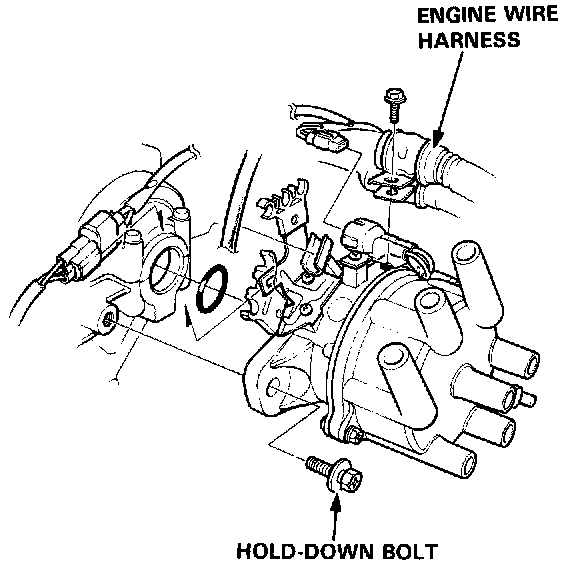 ENGINE WIRE HARNESS

HOLD-DOWN BOLT