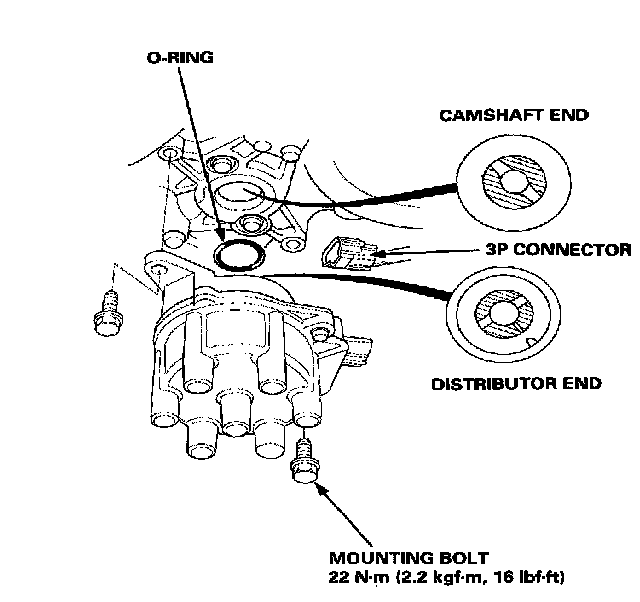 O-RING

CAMSHAFT END

3P CONNECTOR

DISTRIBUTOR END

MOUNTING BOLT
22 N·m (2.2 kgf·m, 16 lbf·ft)