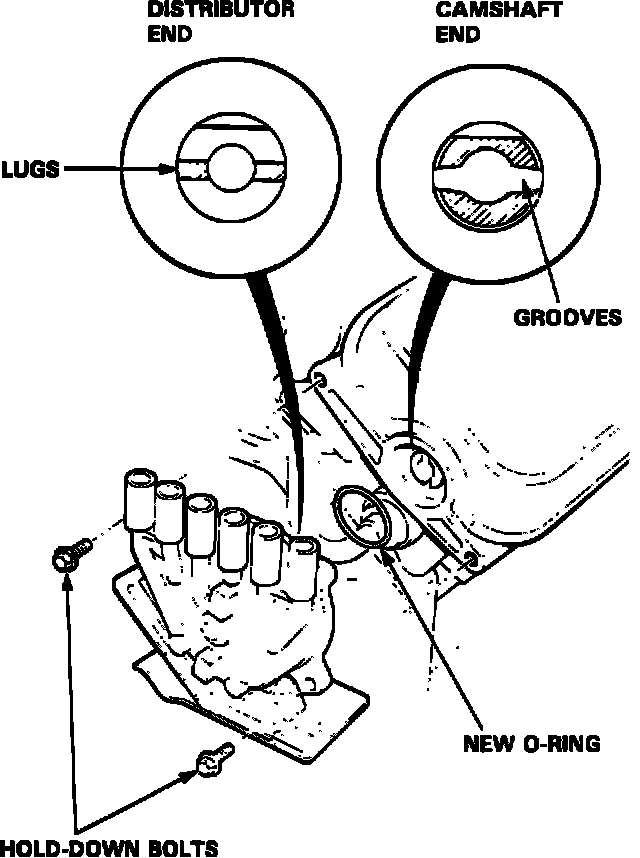 DISTRIBUTOR END

CAMSHAFT END

LUGS

GROOVES

NEW O-RING

HOLD-DOWN BOLTS