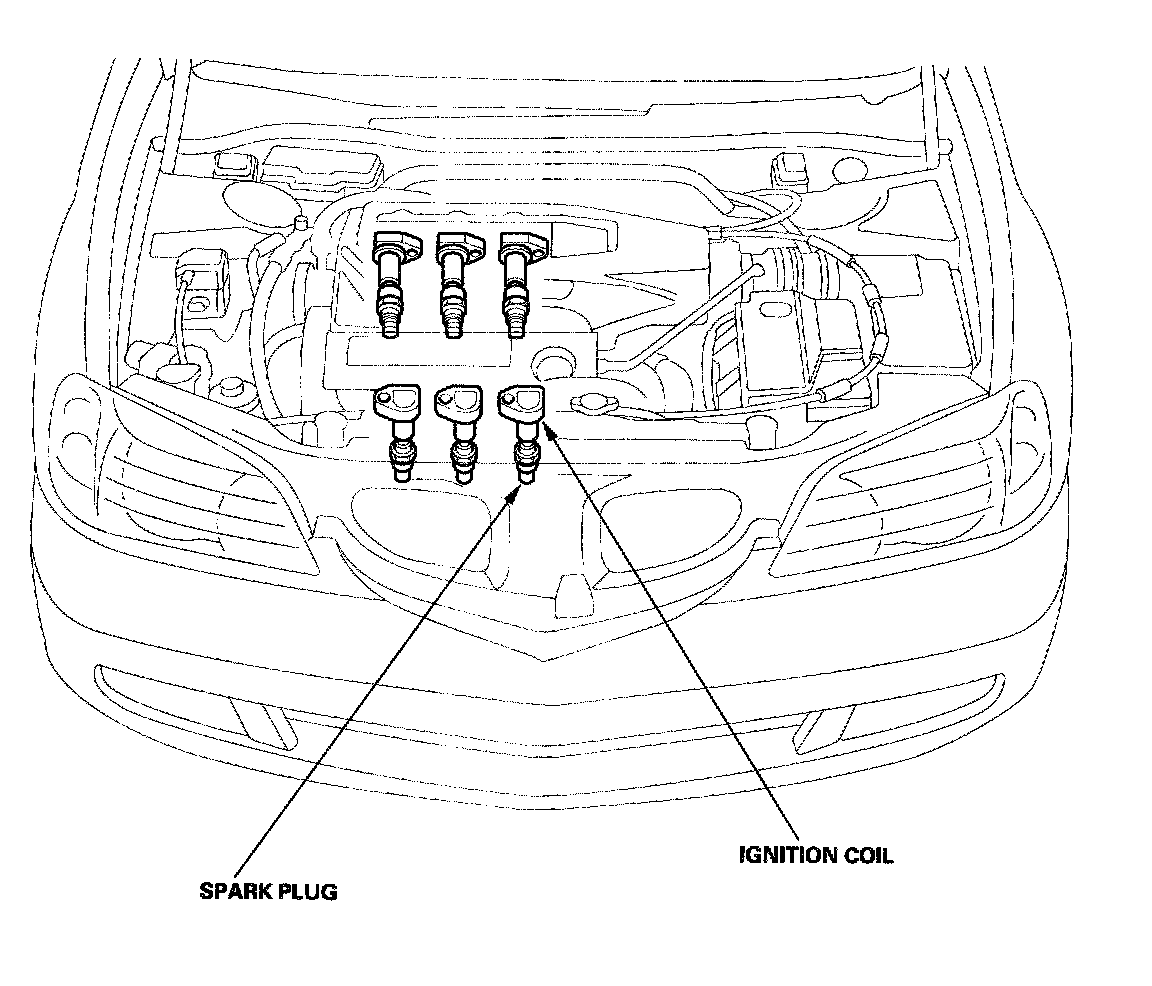 IGNITION COIL

SPARK PLUG