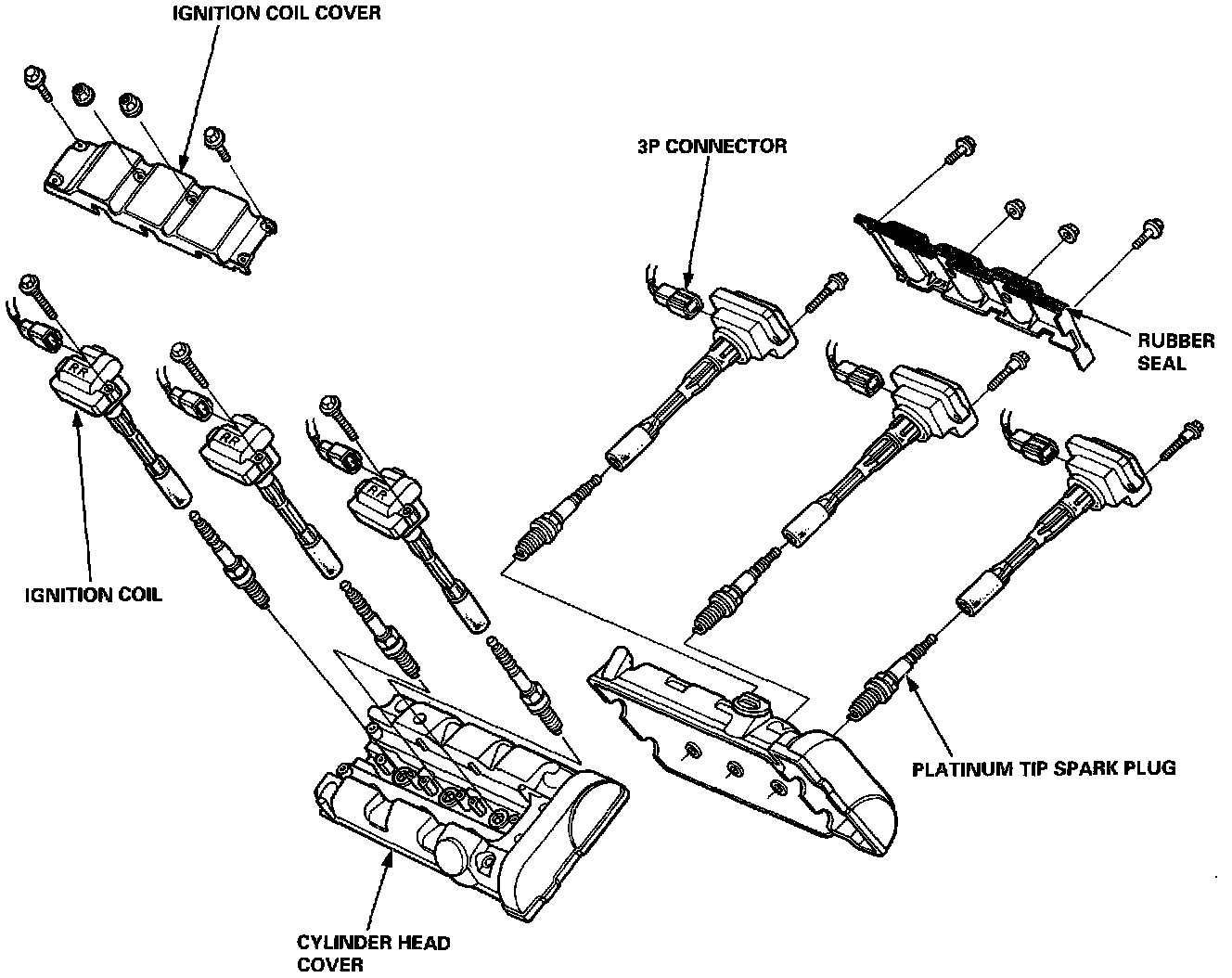 IGNITION COIL COVER

3P CONNECTOR

RUBBER SEAL

RR

RR

RR

IGNITION COIL

PLATINUM TIP SPARK PLUG

CYLINDER HEAD COVER