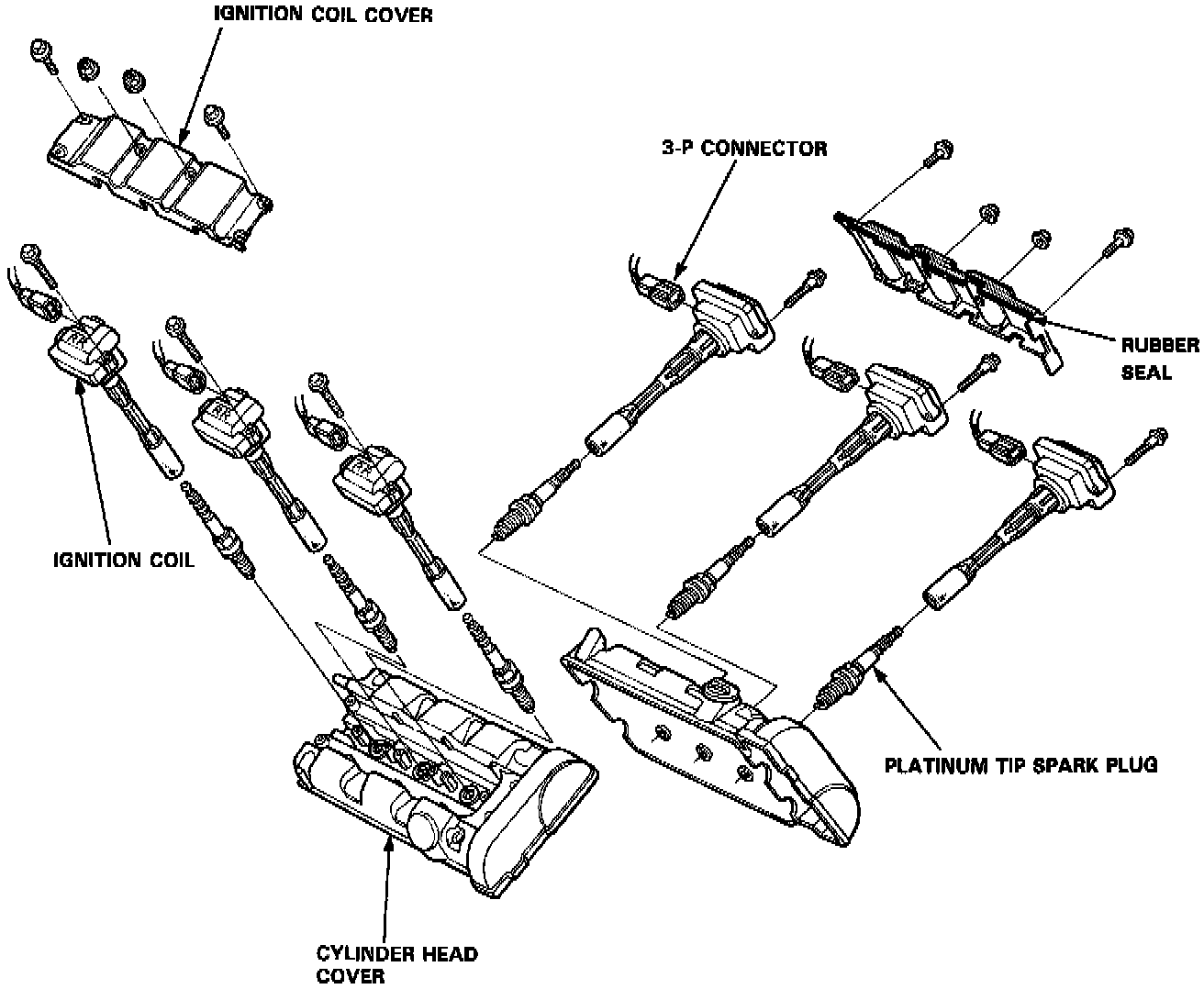 IGNITION COIL COVER

3-P CONNECTOR

RUBBER SEAL

IGNITION COIL

PLATINUM TIP SPARK PLUG

CYLINDER HEAD COVER