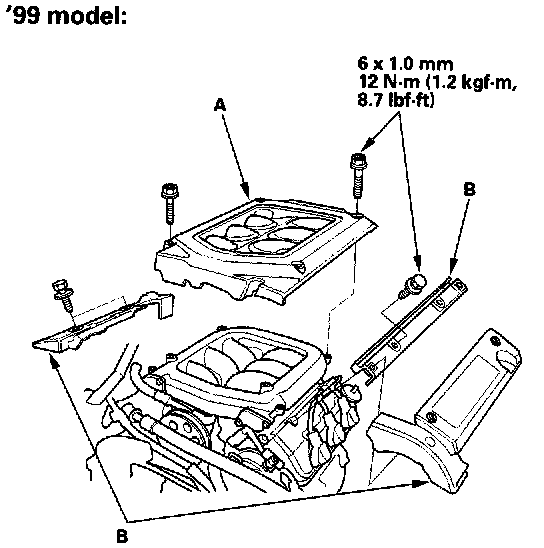 '99 model:

6 x 1.0 mm
12 N·m (1.2 kgf·m, 8.7 lbf·ft)

A

B

B