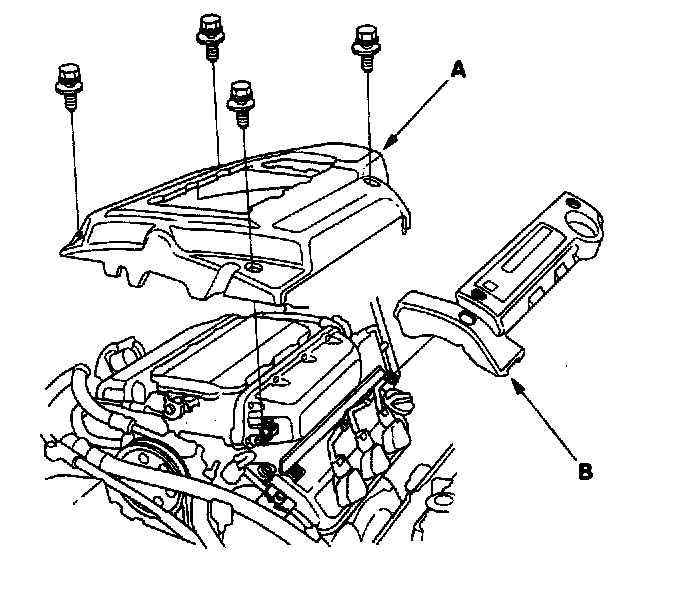 A

B