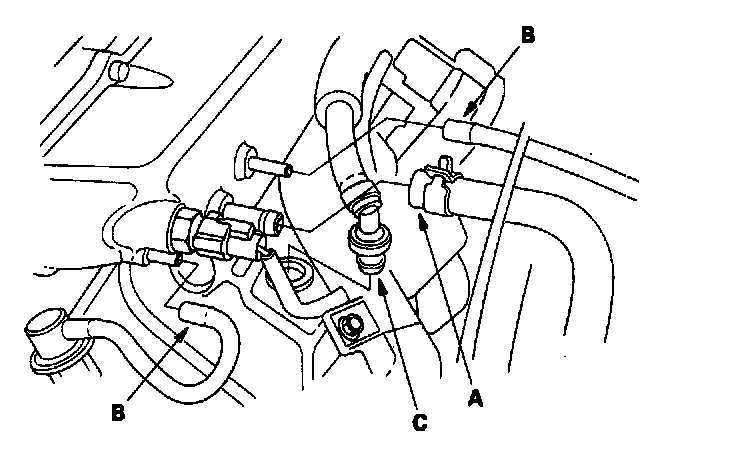 B
B
C
A