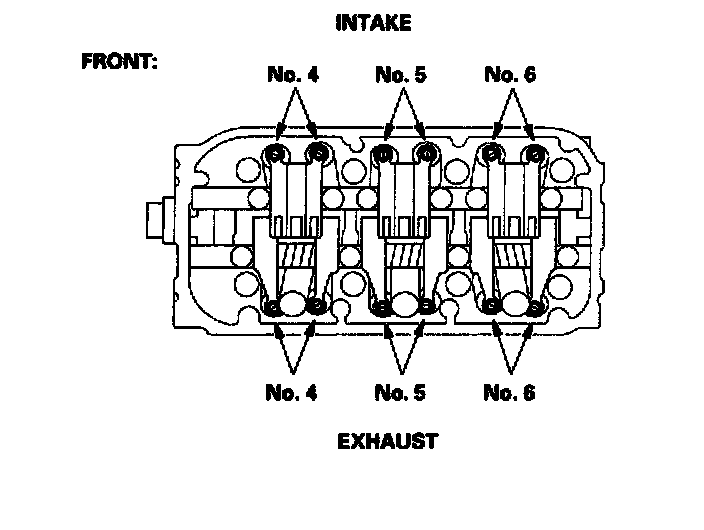 INTAKE

FRONT:

No. 4 No. 5 No. 6

No. 4 No. 5 No. 6

EXHAUST