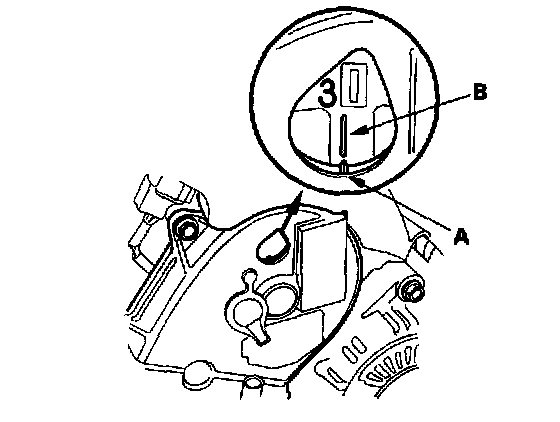 3
B
A