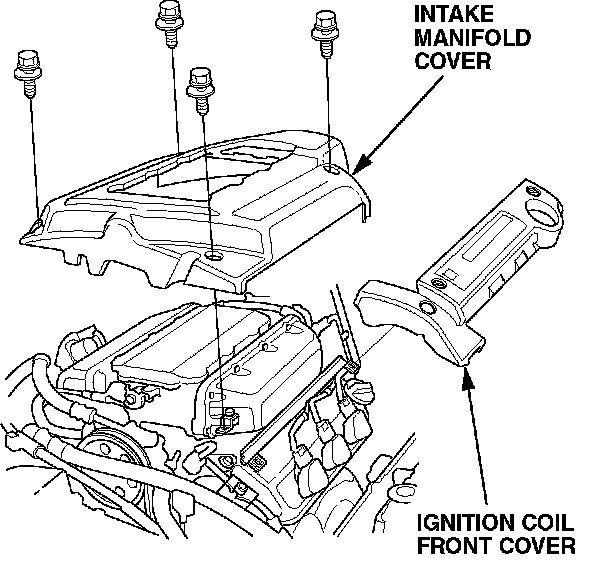 INTAKE MANIFOLD COVER

IGNITION COIL FRONT COVER