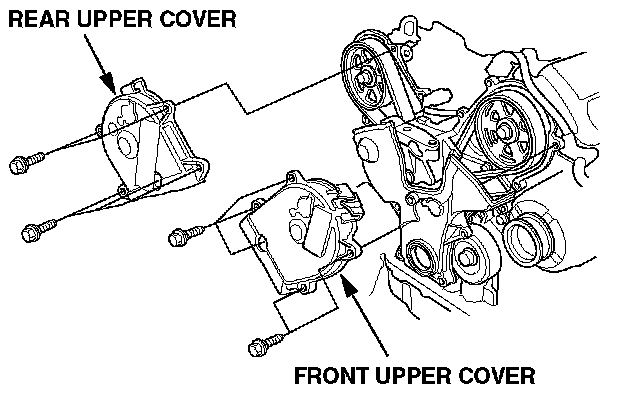 REAR UPPER COVER

FRONT UPPER COVER