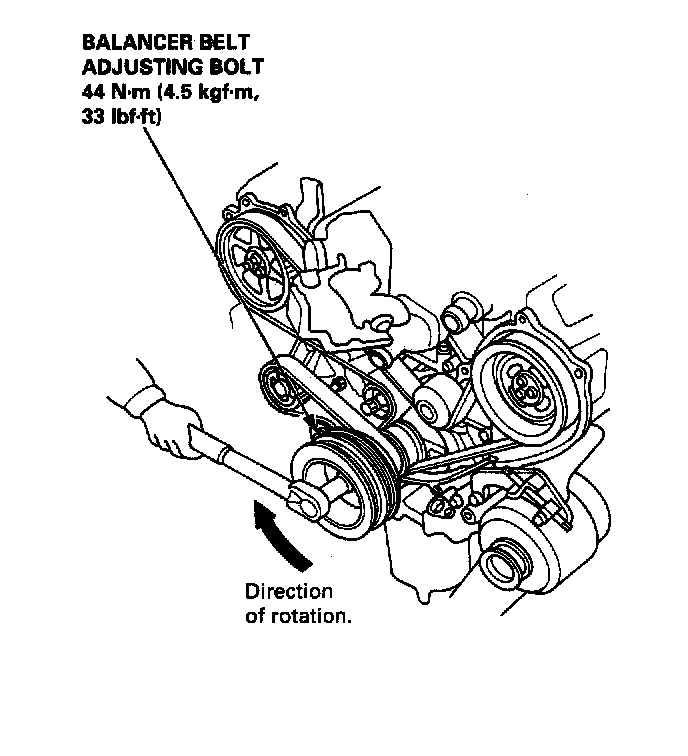 BALANCER BELT ADJUSTING BOLT
44 N·m (4.5 kgf·m, 33 lbf·ft)

Direction of rotation.