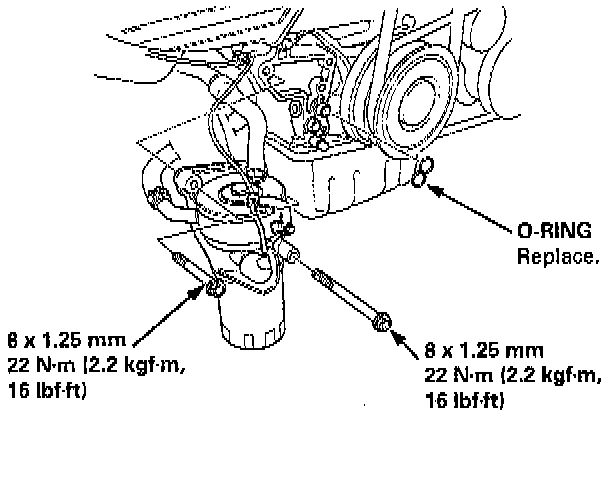 O-RING
Replace.

8 x 1.25 mm
22 N·m (2.2 kgf·m,
16 lbf·ft)

8 x 1.25 mm
22 N·m (2.2 kgf·m,
16 lbf·ft)