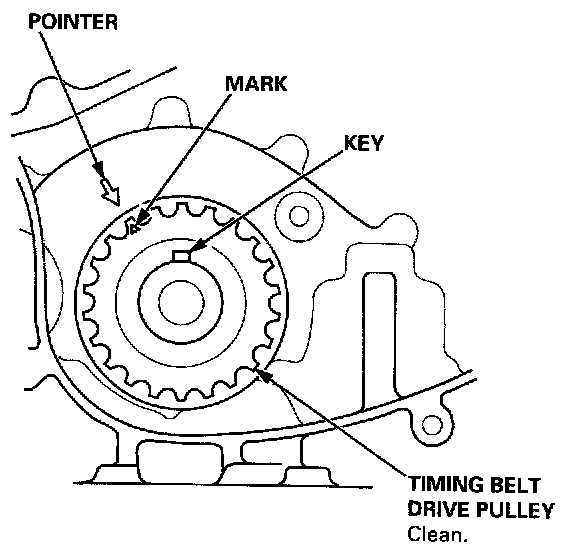 POINTER

MARK

KEY

TIMING BELT
DRIVE PULLEY
Clean.