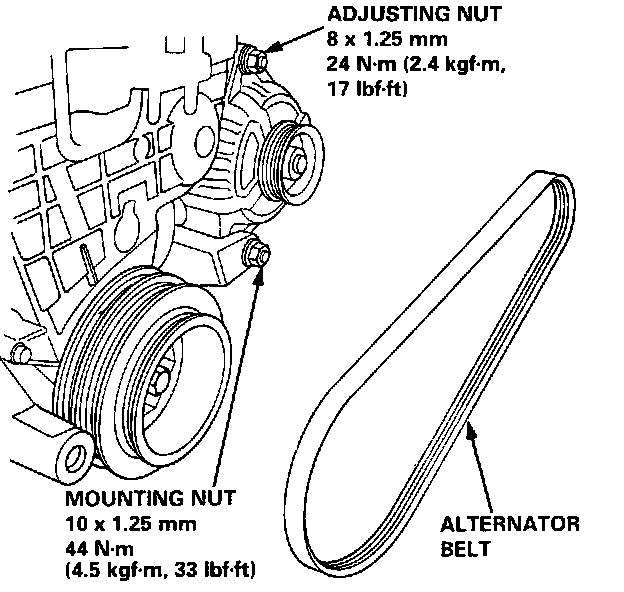 ADJUSTING NUT
8 x 1.25 mm
24 N·m (2.4 kgf·m, 17 lbf·ft)

MOUNTING NUT
10 x 1.25 mm
44 N·m
(4.5 kgf·m, 33 lbf·ft)

ALTERNATOR BELT