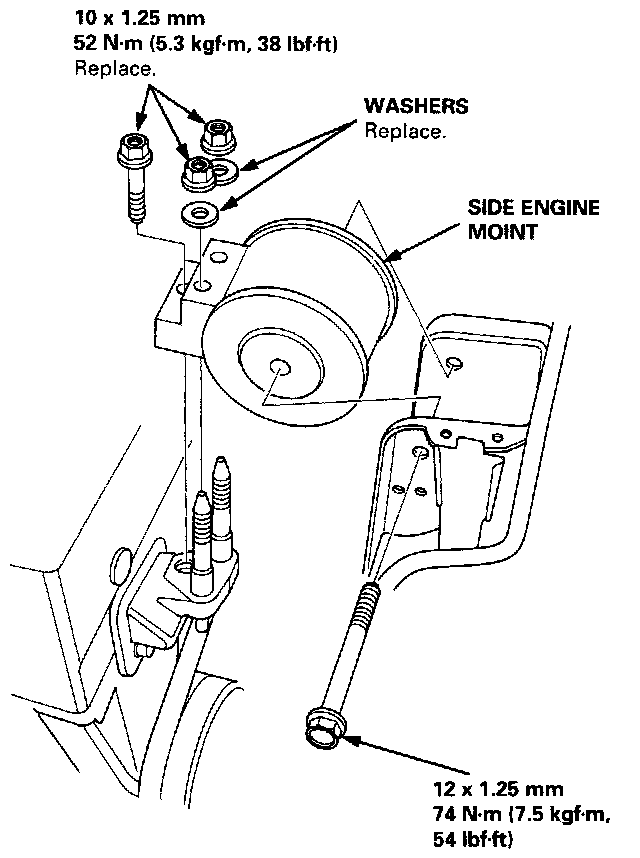 10 x 1.25 mm
52 N·m (5.3 kgf·m, 38 lbf·ft)
Replace.

WASHERS
Replace.

SIDE ENGINE
MOINT

12 x 1.25 mm
74 N·m (7.5 kgf·m,
54 lbf·ft)