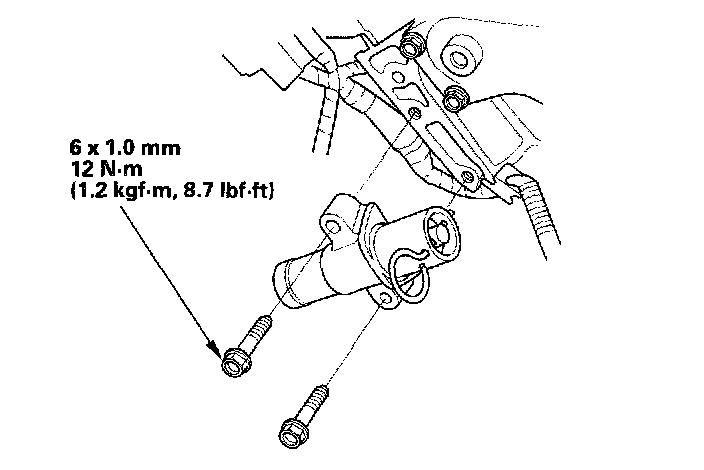 6 x 1.0 mm
12 N·m
(1.2 kgf·m, 8.7 lbf·ft)