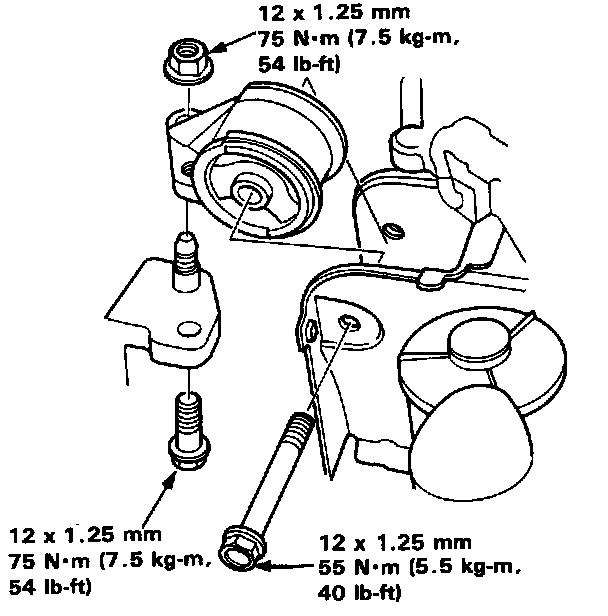 12 x 1.25 mm
75 N·m (7.5 kg-m, 54 lb-ft)

12 x 1.25 mm
75 N·m (7.5 kg-m, 54 lb-ft)

12 x 1.25 mm
55 N·m (5.5 kg-m, 40 lb-ft)