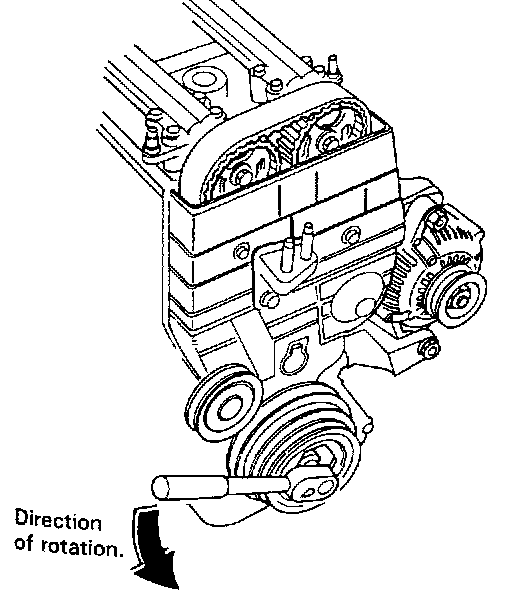 Direction of rotation.