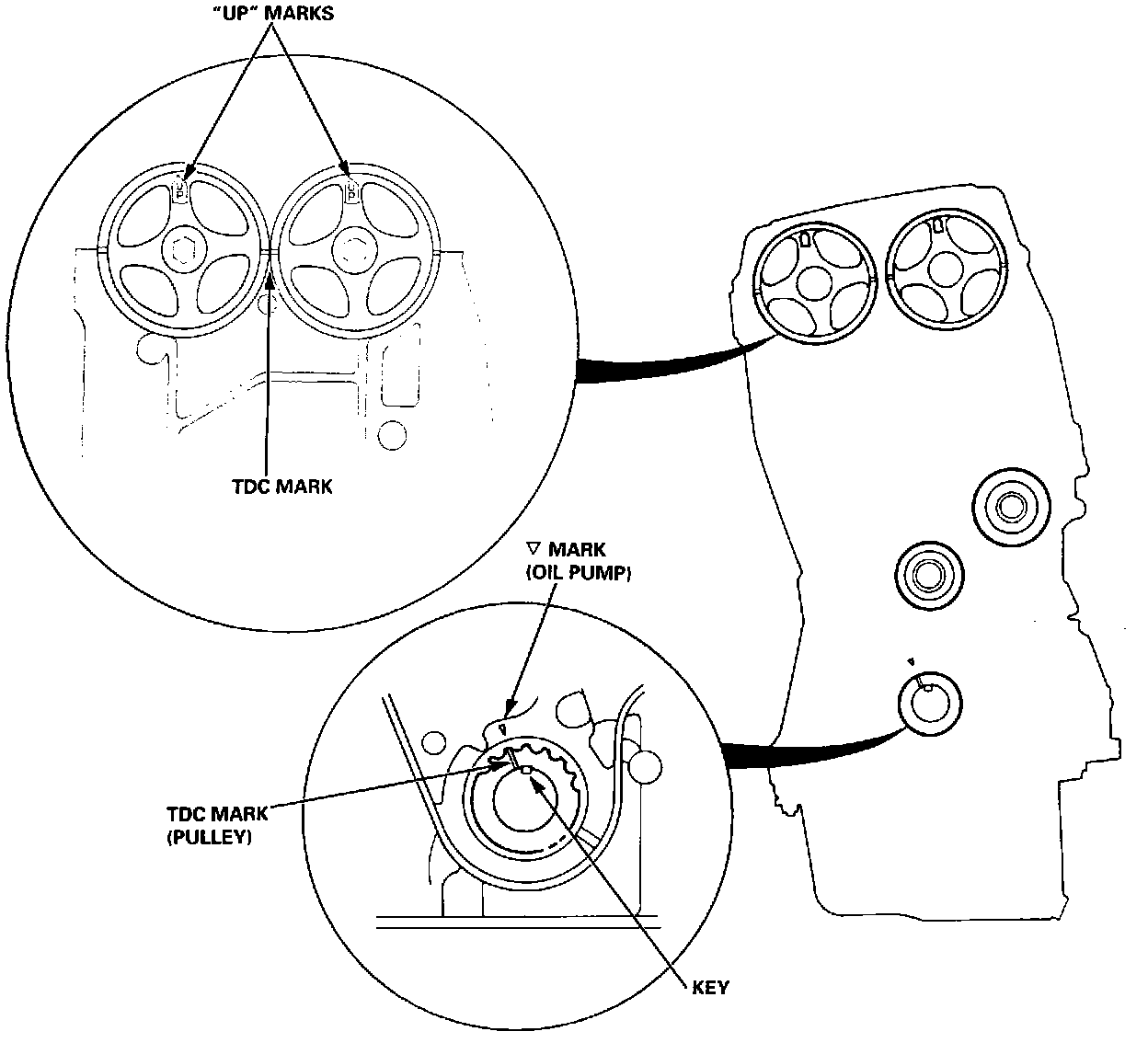 "UP" MARKS

TDC MARK

▽ MARK
(OIL PUMP)

TDC MARK
(PULLEY)

KEY