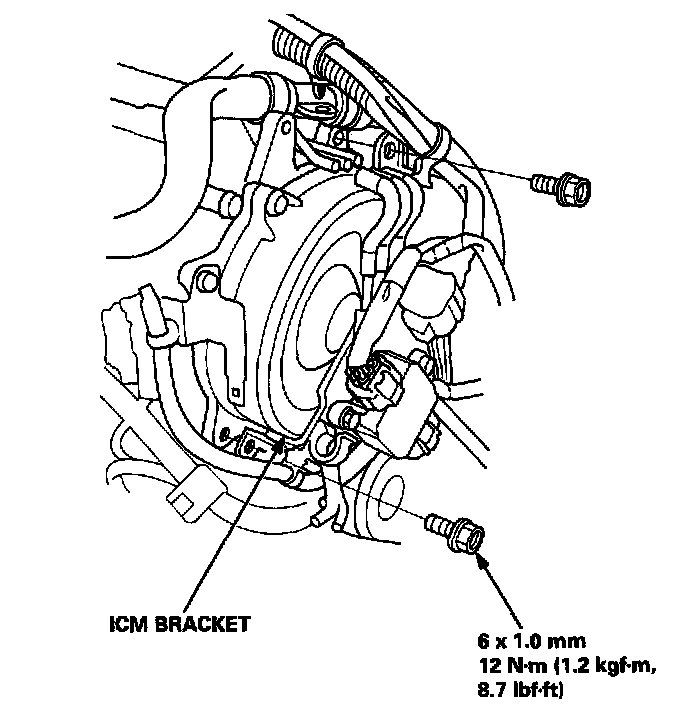 ICM BRACKET

6 x 1.0 mm
12 N·m (1.2 kgf·m, 8.7 lbf·ft)