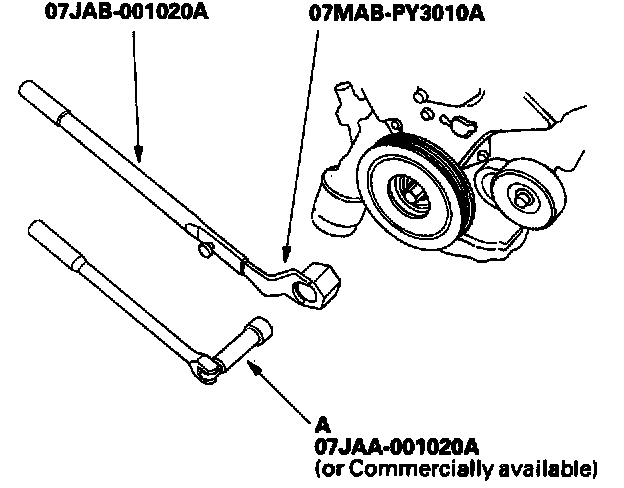 07JAB-001020A

07MAB-PY3010A

A
07JAA-001020A
(or Commercially available)