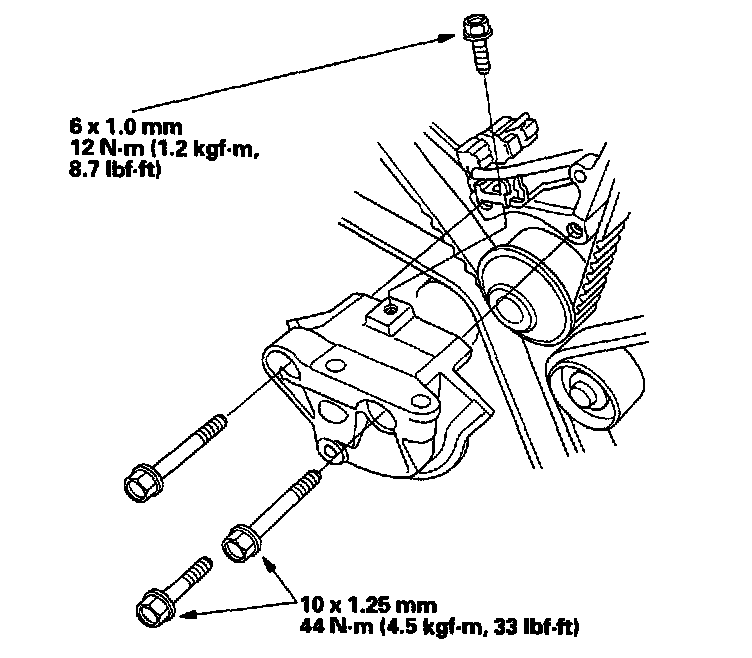 6 x 1.0 mm
12 N·m (1.2 kgf·m,
8.7 lbf·ft)

10 x 1.25 mm
44 N·m (4.5 kgf·m, 33 lbf·ft)