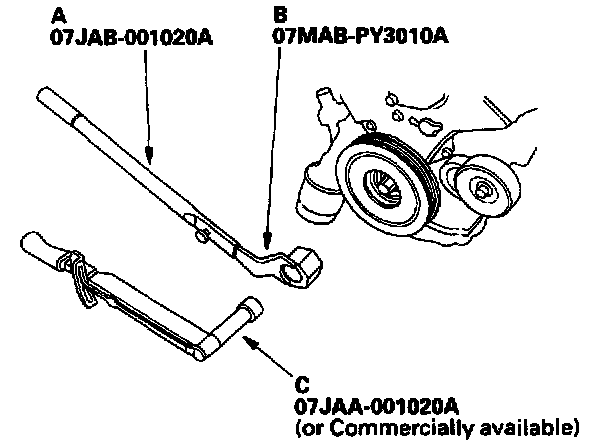 A
07JAB-001020A

B
07MAB-PY3010A

C
07JAA-001020A
(or Commercially available)