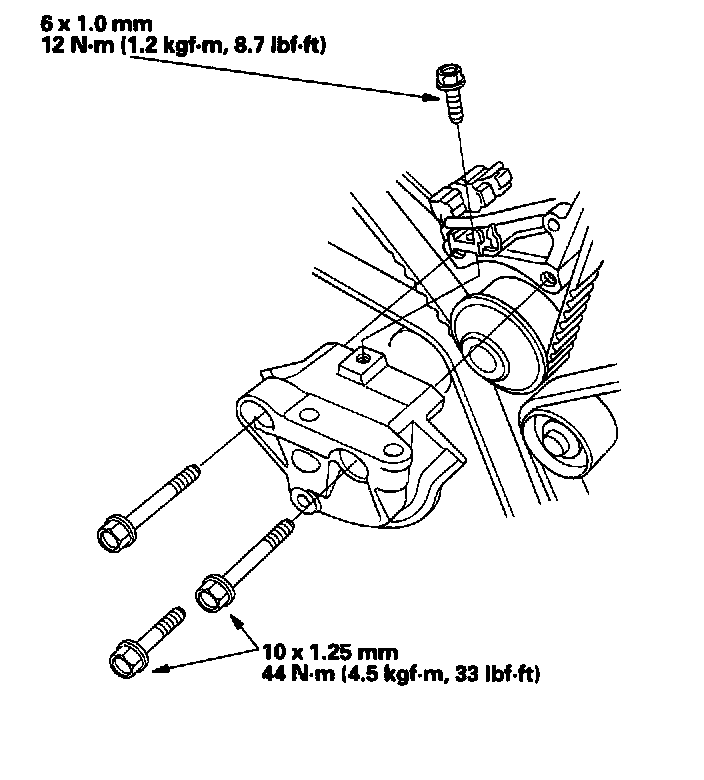 6 x 1.0 mm
12 N·m (1.2 kgf·m, 8.7 lbf·ft)

10 x 1.25 mm
44 N·m (4.5 kgf·m, 33 lbf·ft)