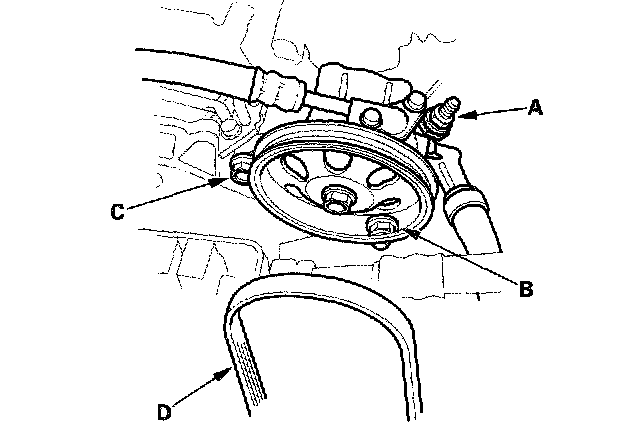 A

C

B

D