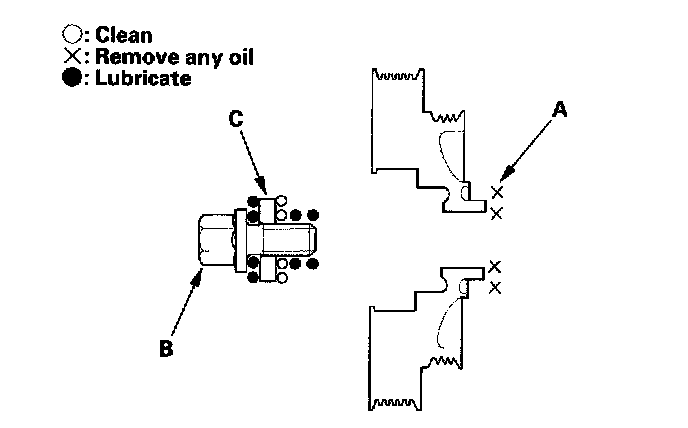 ○: Clean
×: Remove any oil
●: Lubricate

C

A

B