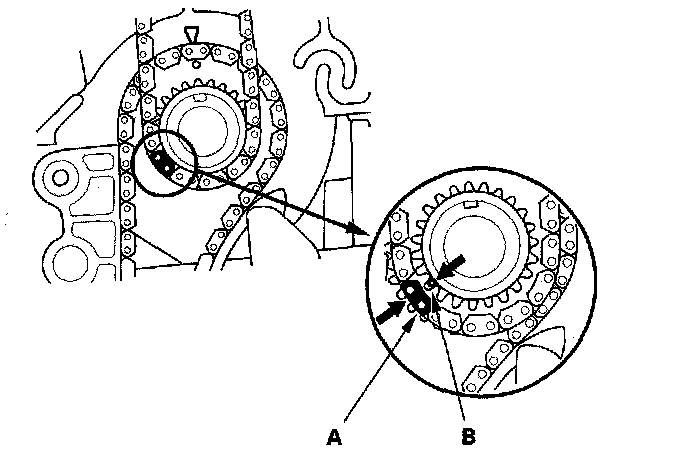 A
B