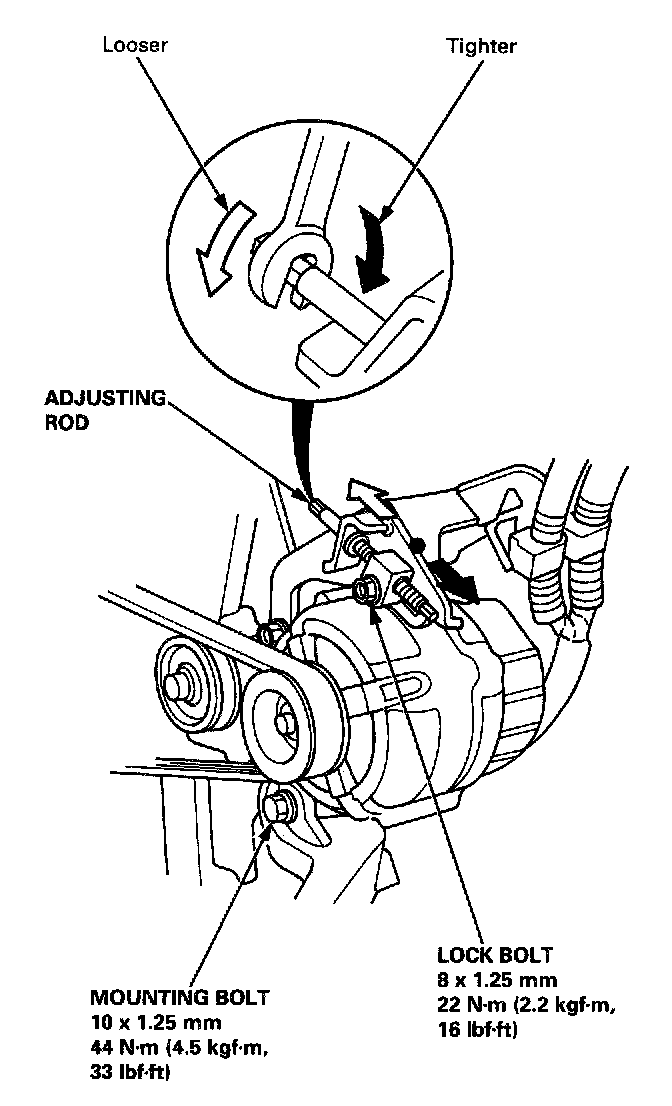 Looser

Tighter

ADJUSTING ROD

LOCK BOLT
8 x 1.25 mm
22 N·m (2.2 kgf·m, 16 lbf·ft)

MOUNTING BOLT
10 x 1.25 mm
44 N·m (4.5 kgf·m, 33 lbf·ft)