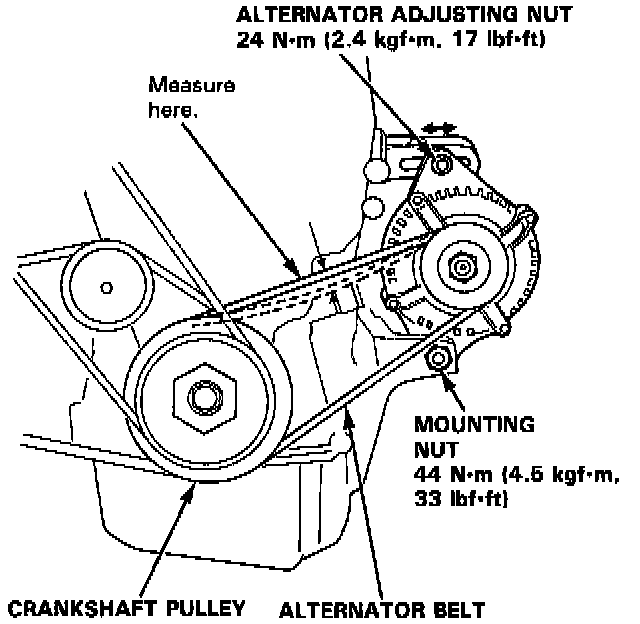 ALTERNATOR ADJUSTING NUT
24 N·m (2.4 kgf·m, 17 lbf·ft)

Measure here.

MOUNTING NUT
44 N·m (4.5 kgf·m, 33 lbf·ft)

CRANKSHAFT PULLEY

ALTERNATOR BELT