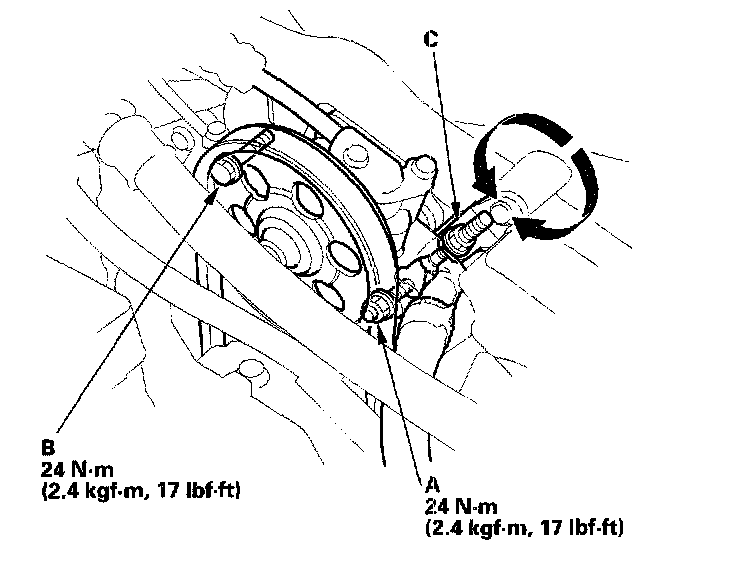 C

B
24 N·m
(2.4 kgf·m, 17 lbf·ft)

A
24 N·m
(2.4 kgf·m, 17 lbf·ft)