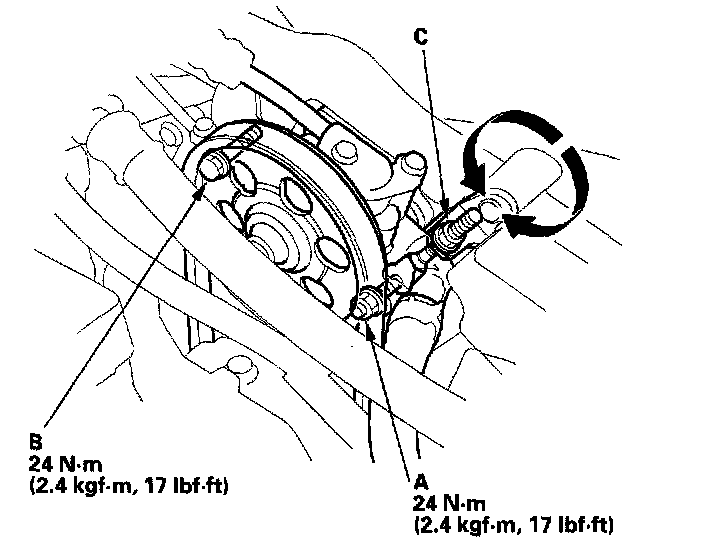 C

B
24 N·m
(2.4 kgf·m, 17 lbf·ft)

A
24 N·m
(2.4 kgf·m, 17 lbf·ft)