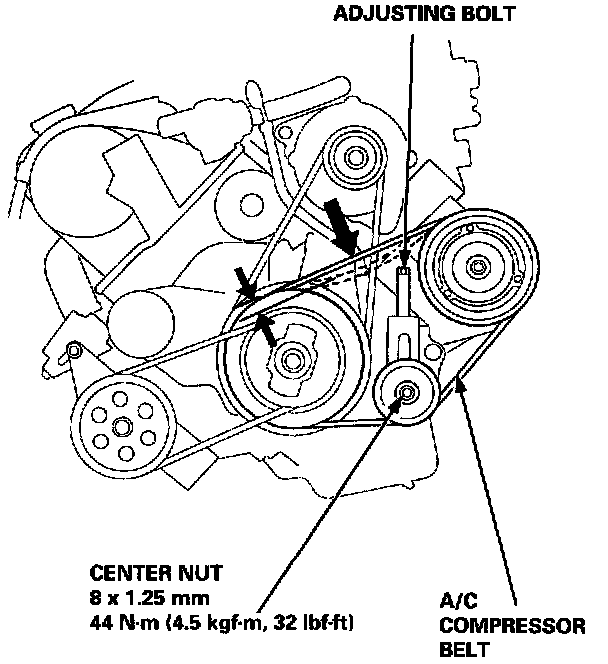 ADJUSTING BOLT

CENTER NUT
8 x 1.25 mm
44 N·m (4.5 kgf·m, 32 lbf·ft)

A/C
COMPRESSOR
BELT