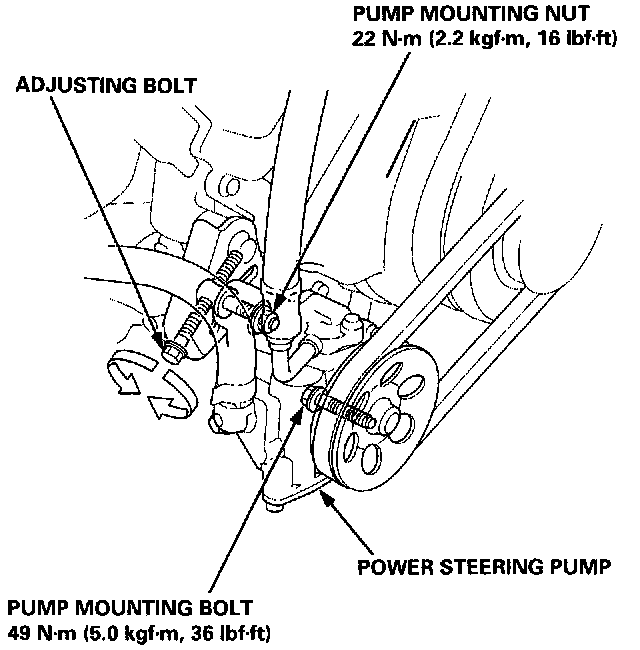 PUMP MOUNTING NUT
22 N·m (2.2 kgf·m, 16 lbf·ft)

ADJUSTING BOLT

POWER STEERING PUMP

PUMP MOUNTING BOLT
49 N·m (5.0 kgf·m, 36 lbf·ft)