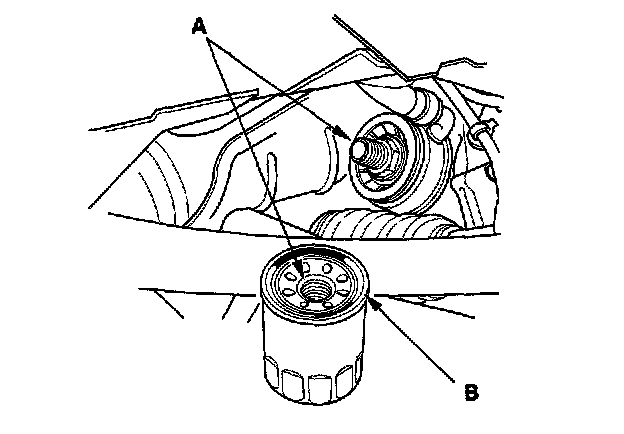 A

B