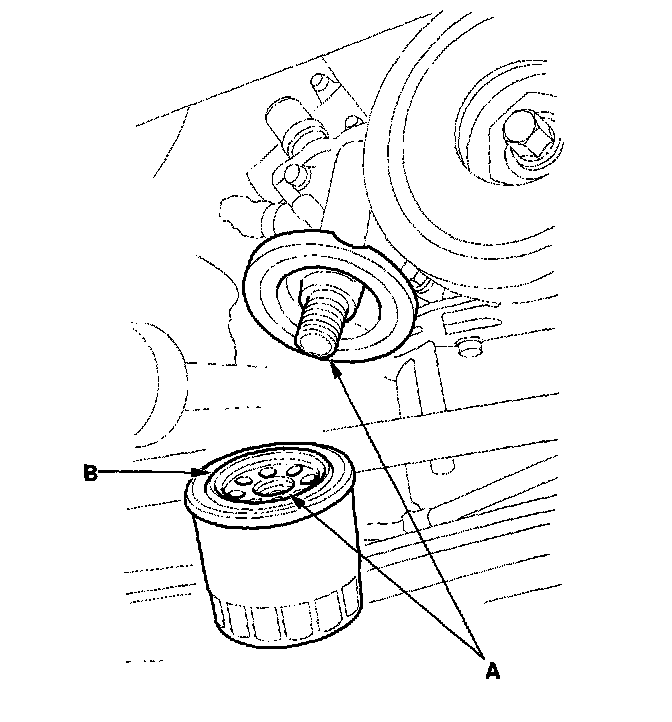 B
A