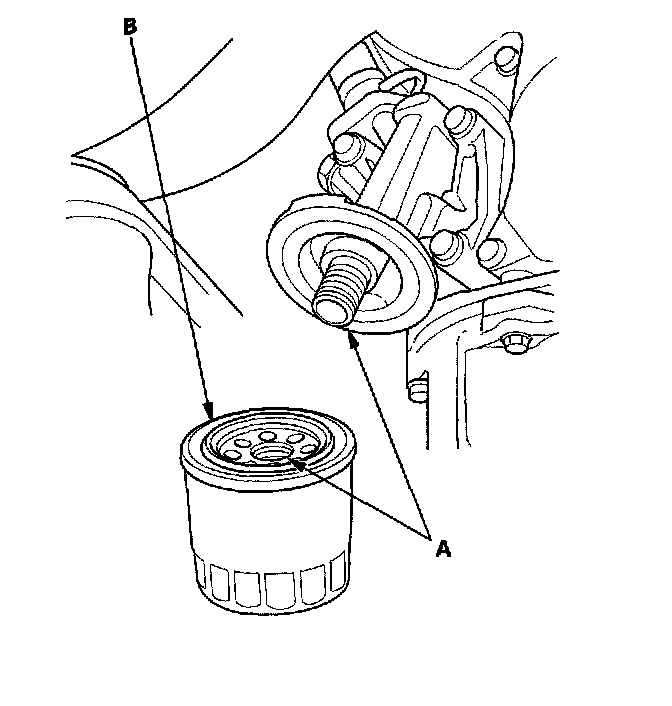 B

A