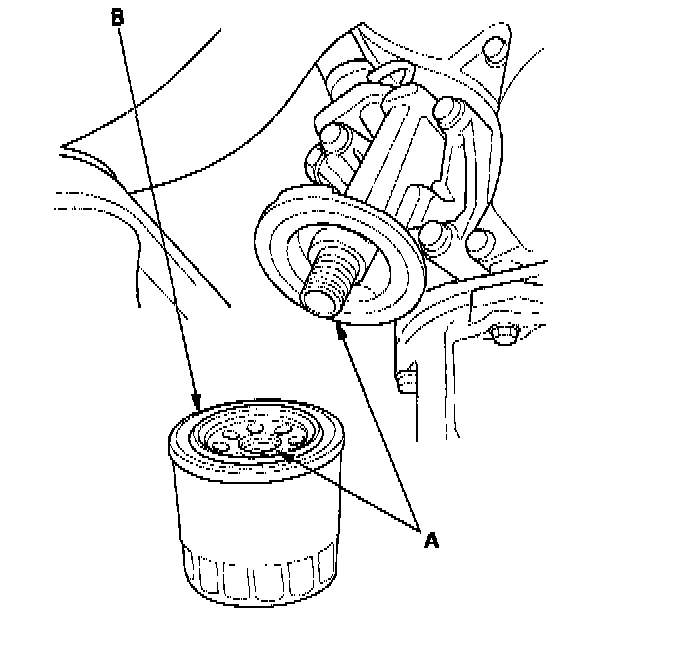 B

A