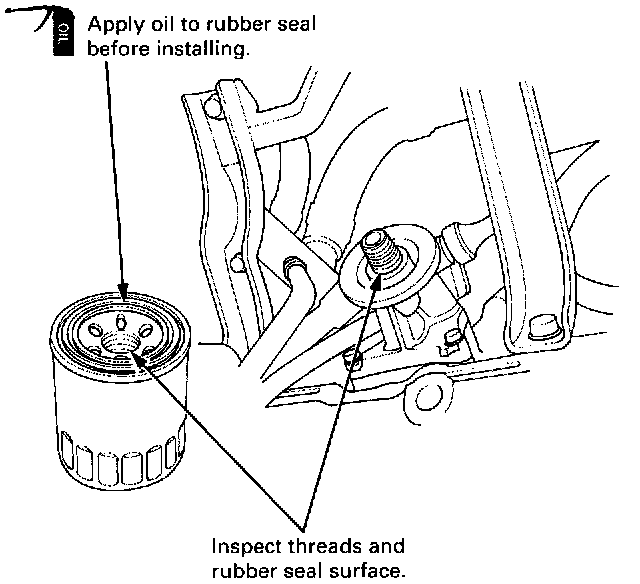 OIL

Apply oil to rubber seal before installing.

Inspect threads and rubber seal surface.