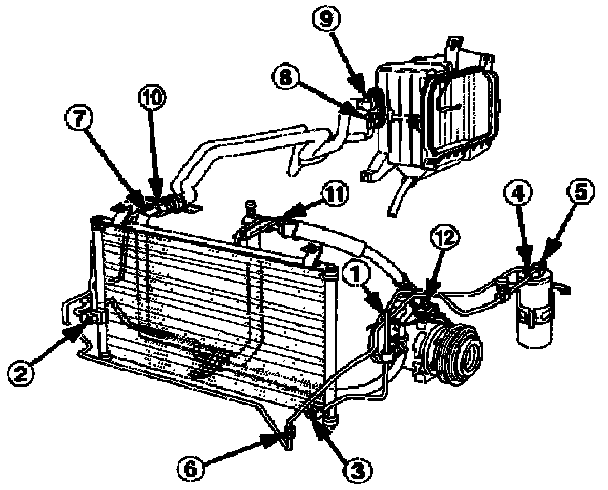 9
8
10
7
11
4
5
12
1
2
6
3