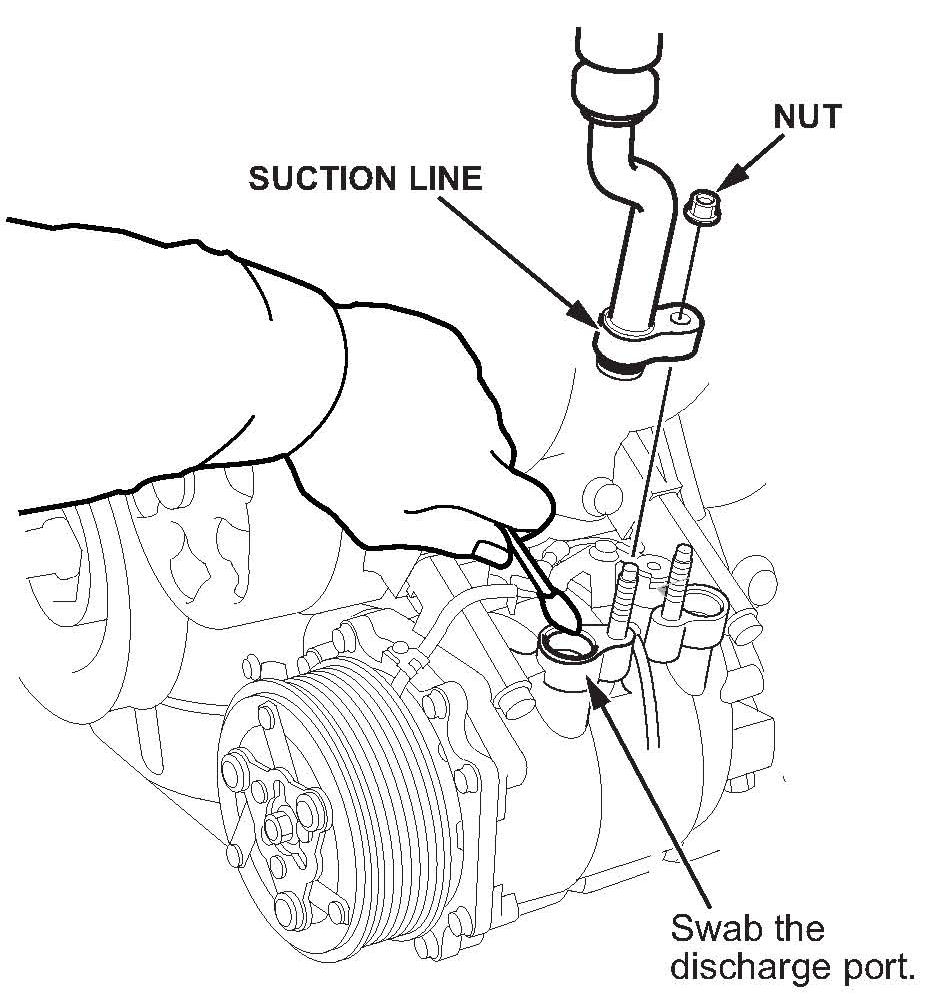 NUT

SUCTION LINE

Swab the discharge port.