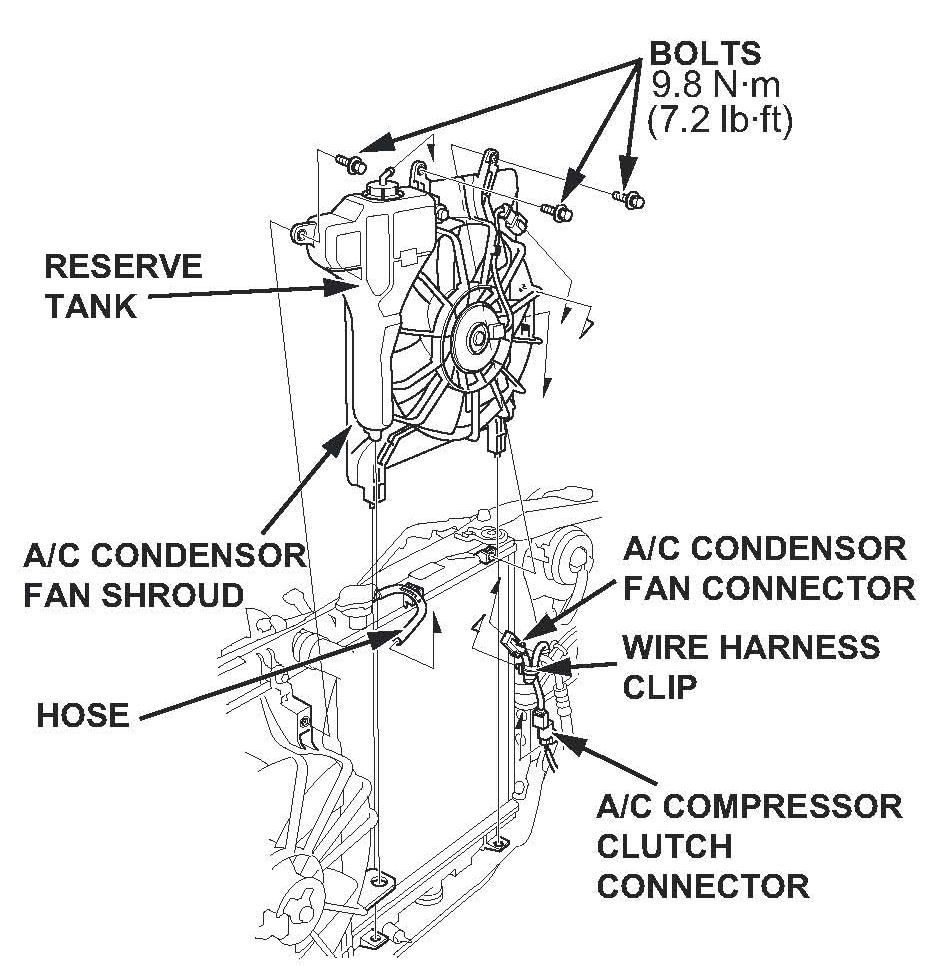 BOLTS
9.8 N·m
(7.2 lb·ft)

RESERVE TANK

A/C CONDENSOR FAN SHROUD

A/C CONDENSOR FAN CONNECTOR

WIRE HARNESS CLIP

HOSE

A/C COMPRESSOR CLUTCH CONNECTOR