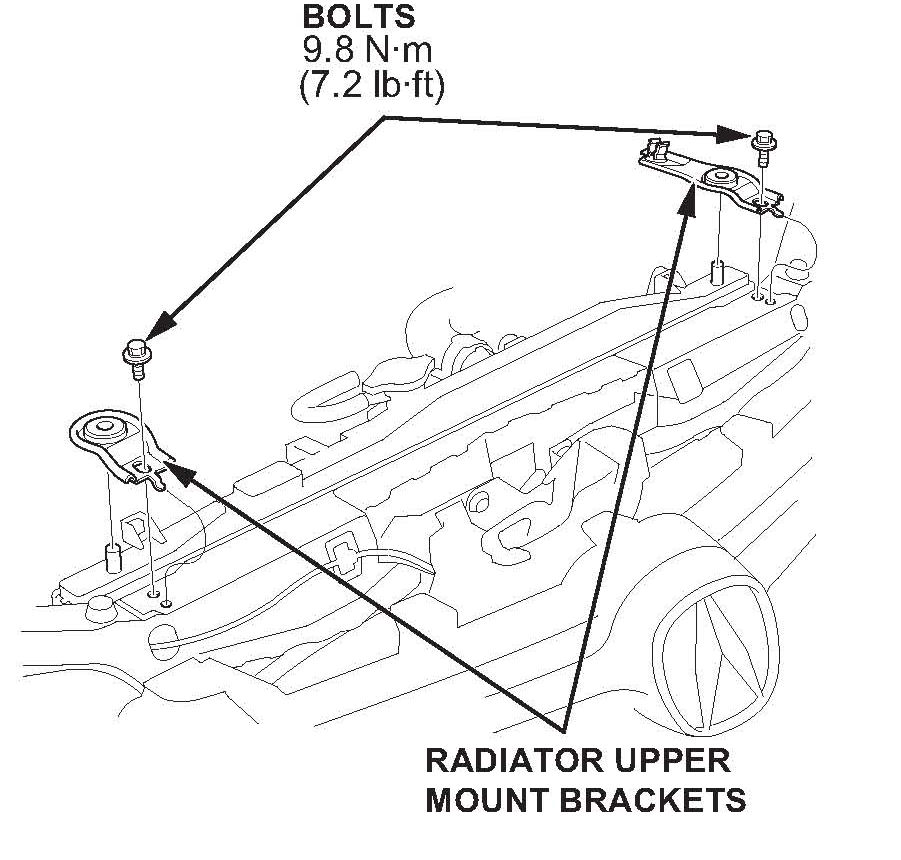 BOLTS
9.8 N·m
(7.2 lb·ft)

RADIATOR UPPER
MOUNT BRACKETS